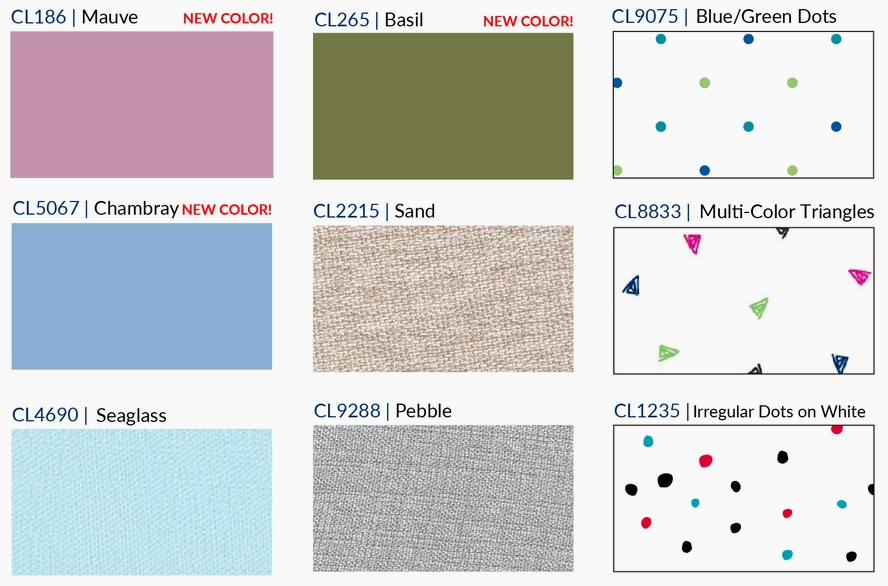 CL186 | Mauve NEW COLOR!

CL5067 | Chambray NEW COLOR!

CL4690 | Seaglass

CL265 | Basil NEW COLOR!

CL2215 | Sand

CL9288 | Pebble

CL9075 | Blue/Green Dots

CL8833 | Multi-Color Triangles

CL1235 | Irregular Dots on White